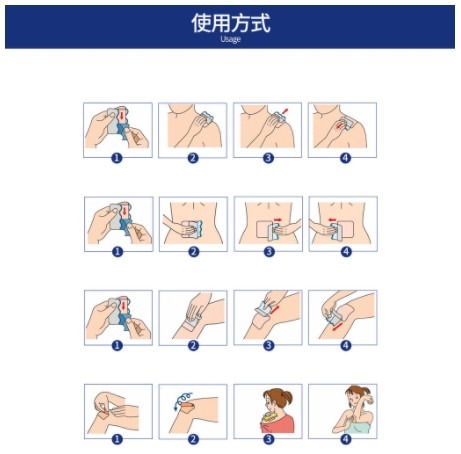 使用方式
Usage

1 2 3 4

1 2 3 4

1 2 3 4

1 2 3 4